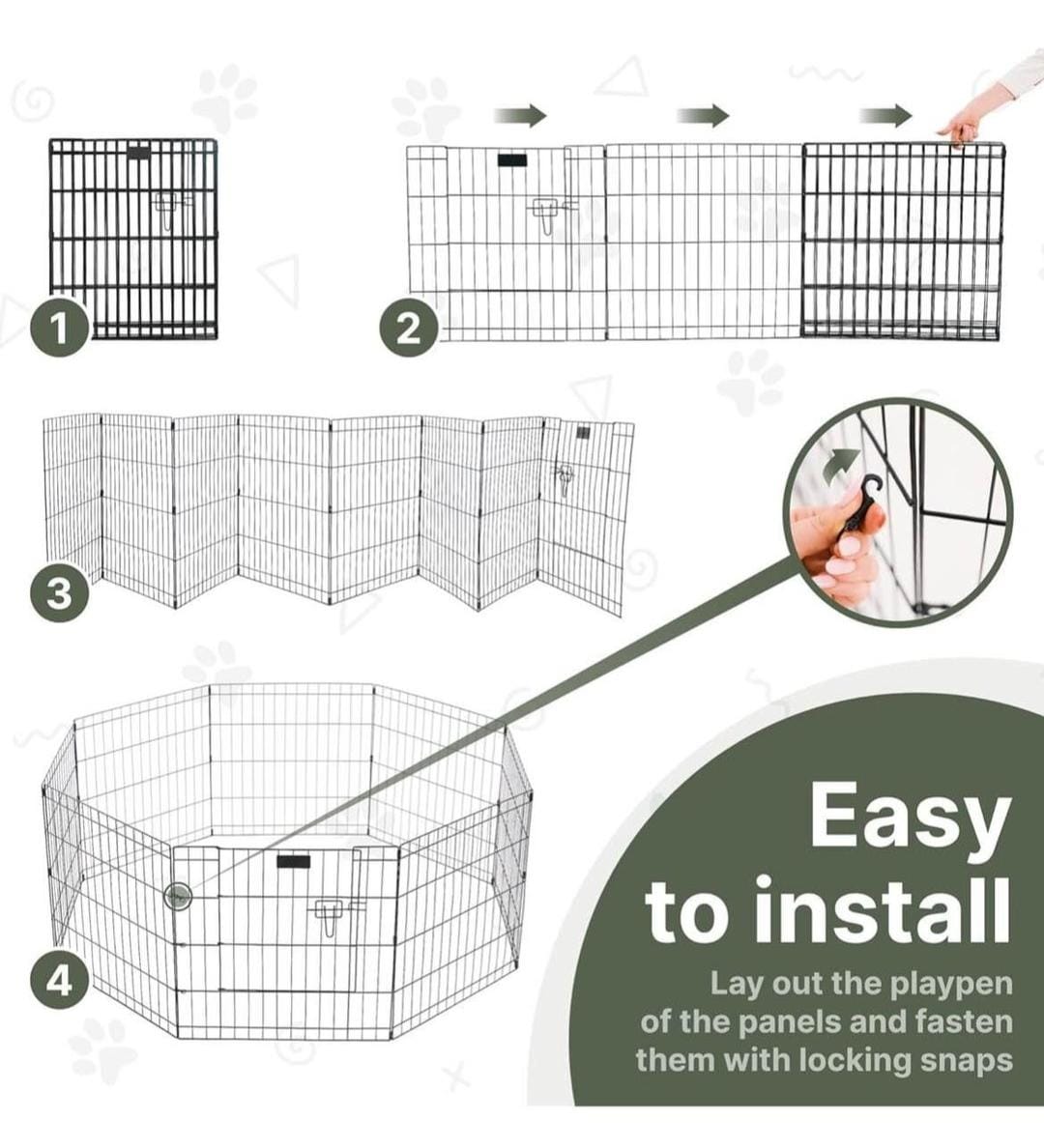 1

2

3

4

Easy to install

Lay out the playpen of the panels and fasten them with locking snaps