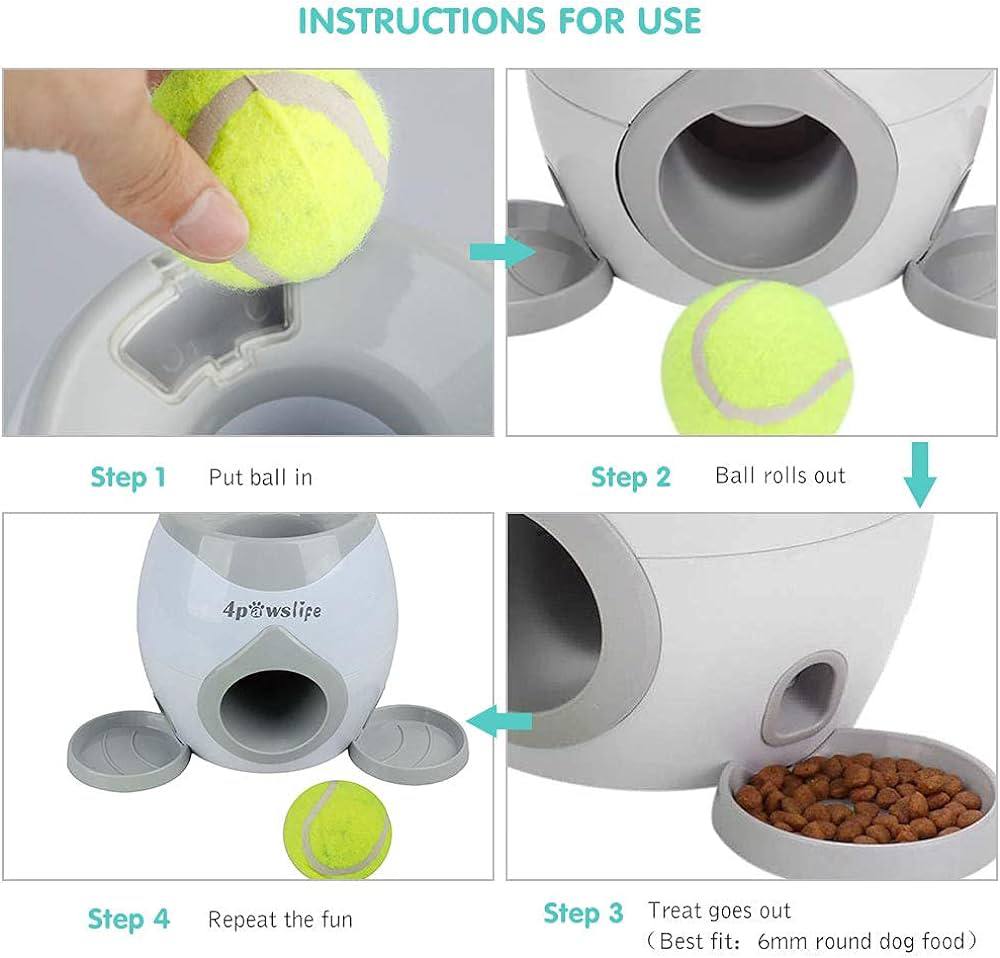 INSTRUCTIONS FOR USE

Step 1 Put ball in

Step 2 Ball rolls out

4pawslife

Step 4 Repeat the fun

Step 3 Treat goes out
（Best fit：6mm round dog food）