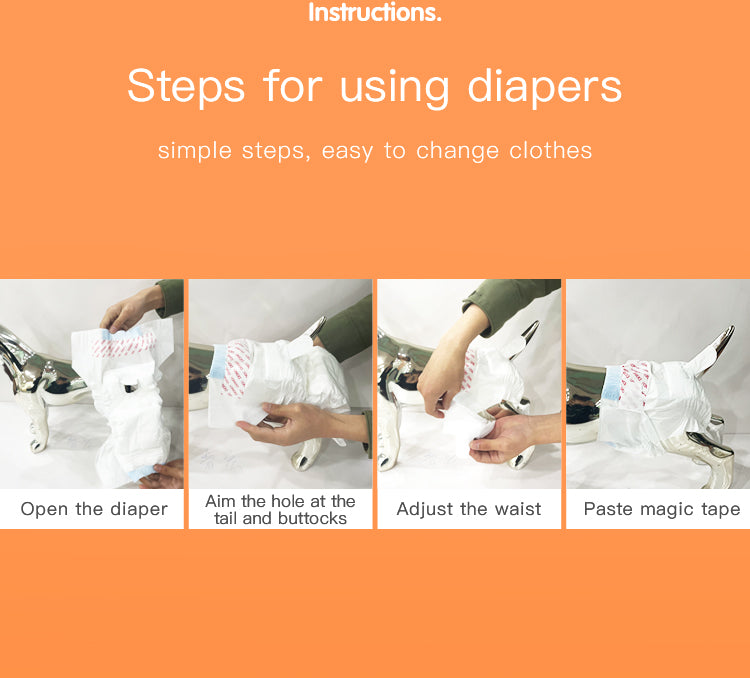 Instructions.

Steps for using diapers

simple steps, easy to change clothes

Open the diaper

Aim the hole at the tail and buttocks

Adjust the waist

Paste magic tape