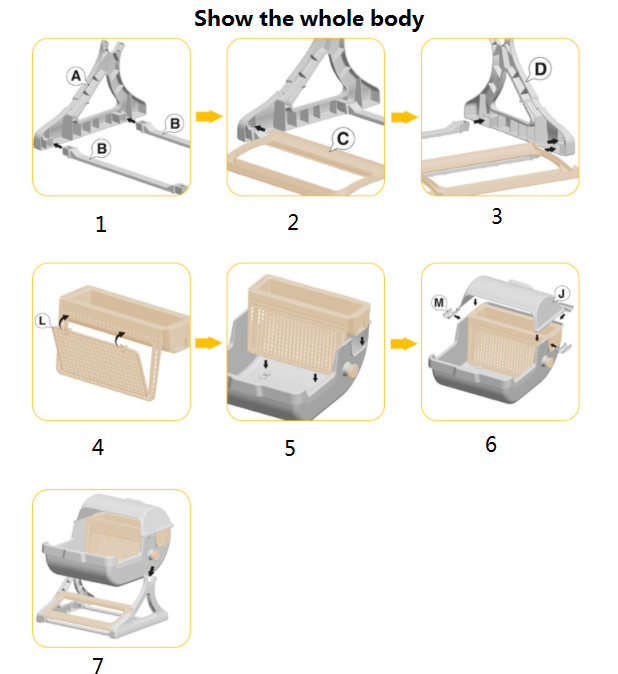 Show the whole body

A
B
B
1

C
2

D
3

L
4

5

M
J
6

7