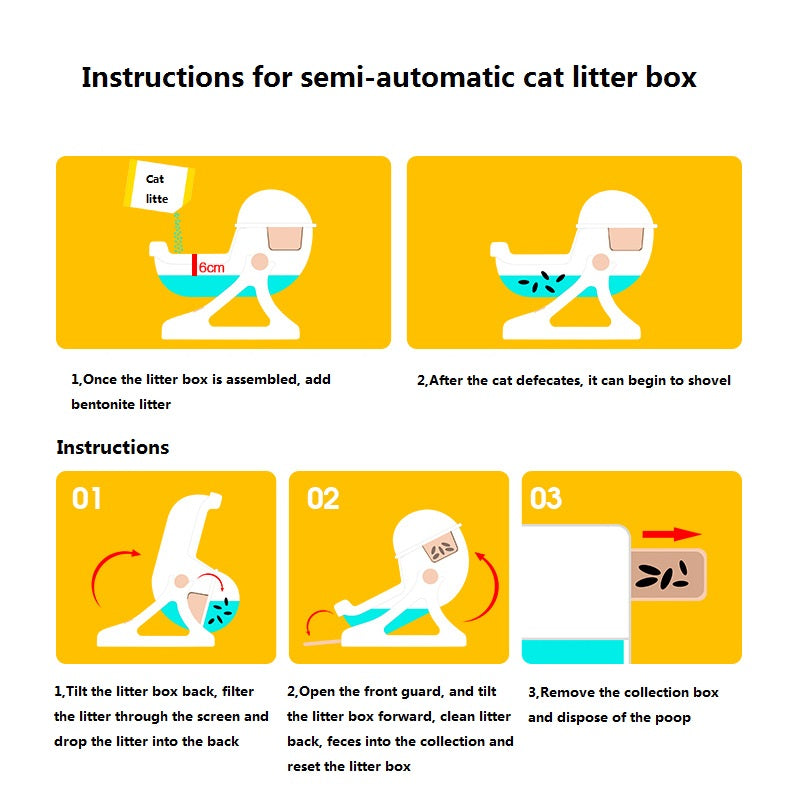 Instructions for semi-automatic cat litter box

Cat litte

6cm

1,Once the litter box is assembled, add bentonite litter

2,After the cat defecates, it can begin to shovel

Instructions

01

02

03

1,Tilt the litter box back, filter the litter through the screen and drop the litter into the back

2,Open the front guard, and tilt the litter box forward, clean litter back, feces into the collection and reset the litter box

3,Remove the collection box and dispose of the poop