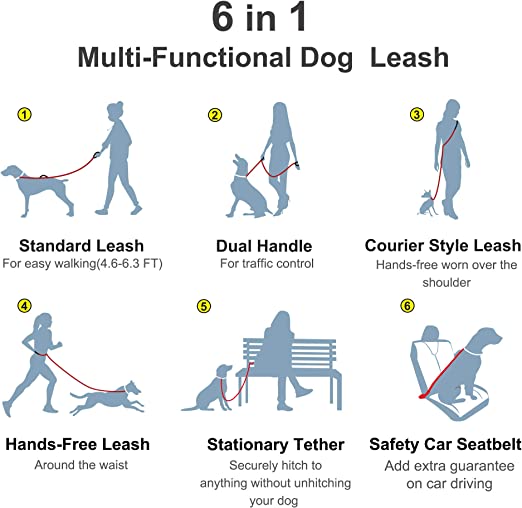 6 in 1
Multi-Functional Dog Leash

1

Standard Leash
For easy walking(4.6-6.3 FT)

2

Dual Handle
For traffic control

3

Courier Style Leash
Hands-free worn over the shoulder

4

Hands-Free Leash
Around the waist

5

Stationary Tether
Securely hitch to anything without unhitching your dog

6

Safety Car Seatbelt
Add extra guarantee on car driving